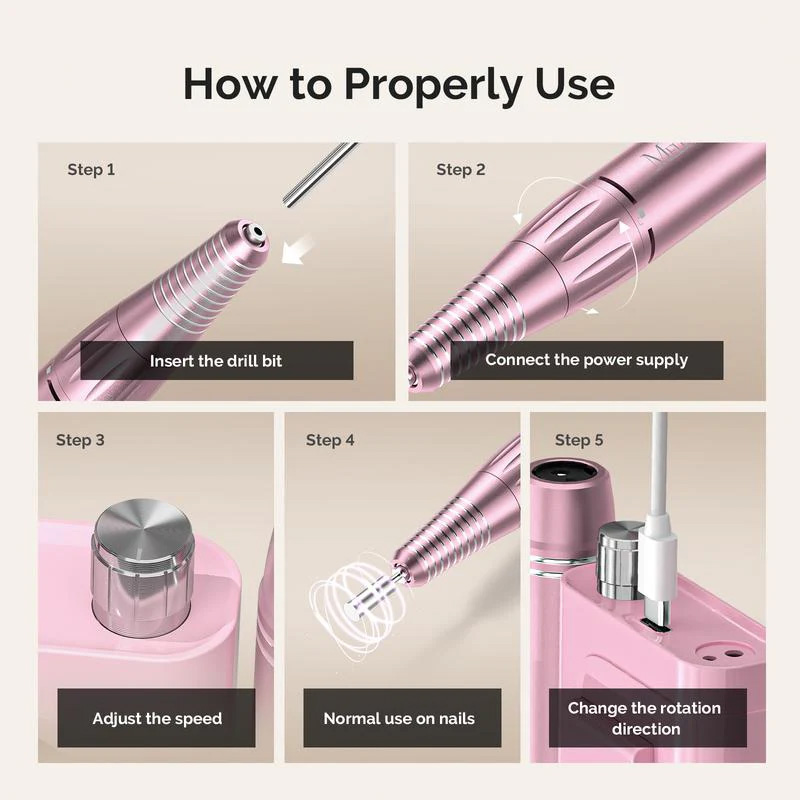 How to Properly Use

Step 1

Insert the drill bit

Step 2

Connect the power supply

Step 3

Adjust the speed

Step 4

Normal use on nails

Step 5

Change the rotation direction